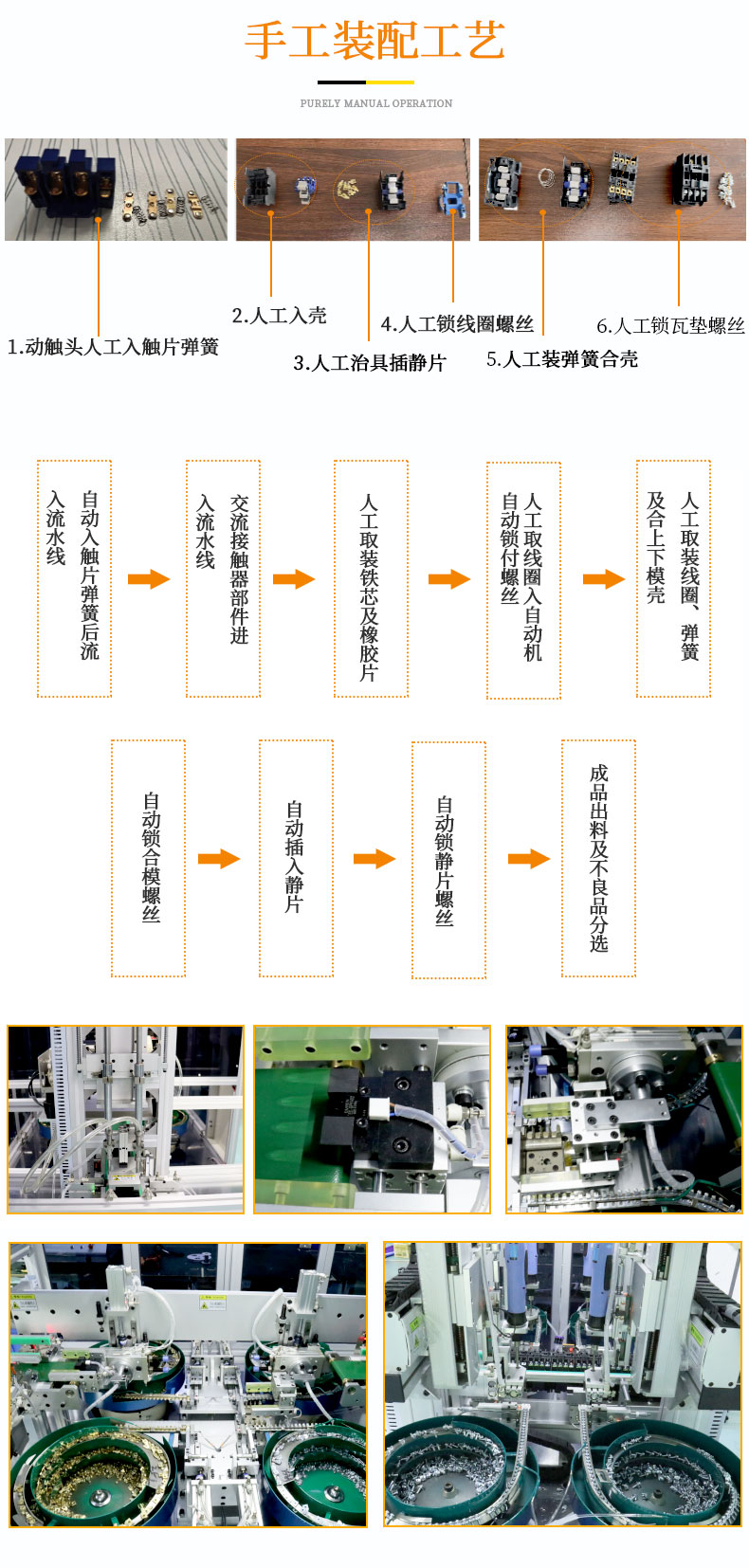 手工装配工艺

PURELY MANUAL OPERATION

1.动触头人工入触片弹簧

2.人工入壳

3.人工治具插静片

4.人工锁线圈螺丝

5.人工装弹簧合壳

6.人工锁瓦垫螺丝

自动入触片弹簧后流入流水线

交流接触器部件进入流水线

人工取装铁芯及橡胶片

人工取线圈入自动机自动锁付螺丝

人工取装线圈、弹簧及合上下模壳

自动锁合模螺丝

自动插入静片

自动锁静片螺丝

成品出料及不良品分选