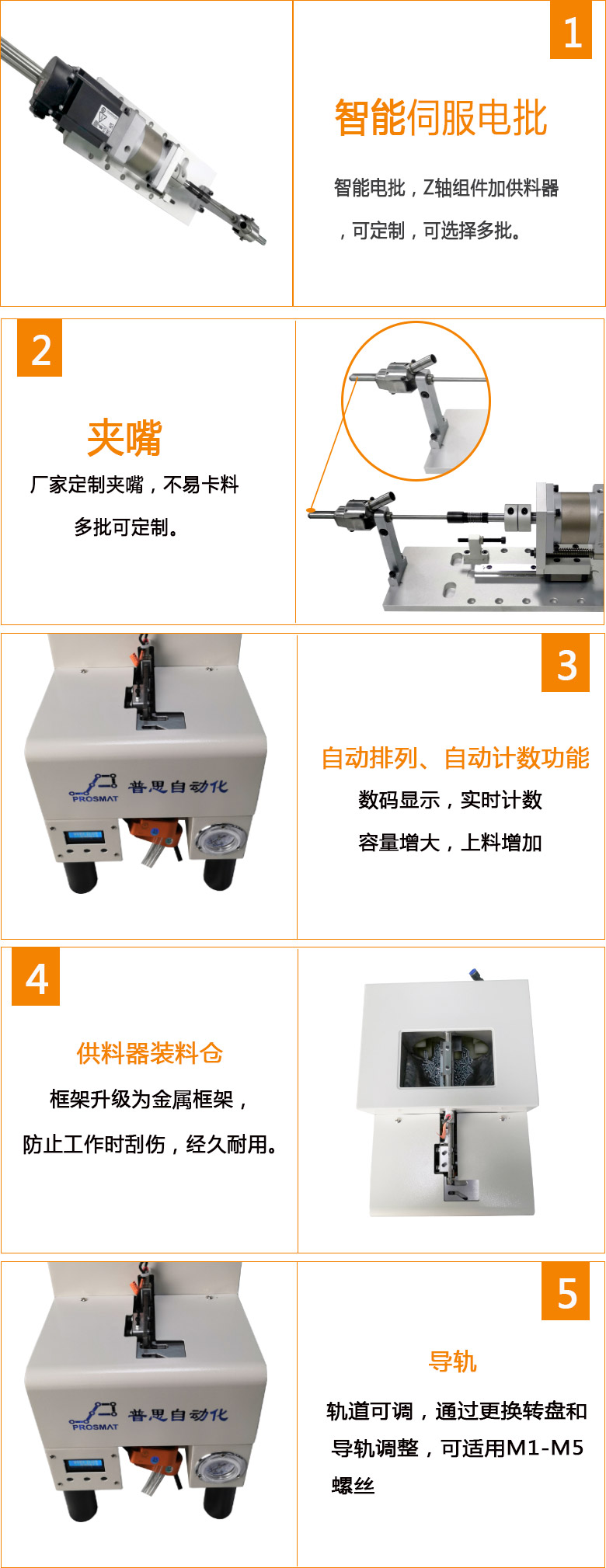 1

智能伺服电批

智能电批，Z轴组件加供料器，可定制，可选择多批。

2

夹嘴

厂家定制夹嘴，不易卡料

多批可定制。

PROSMAT 普思自动化

3

自动排列、自动计数功能

数码显示，实时计数

容量增大，上料增加

4

供料器装料仓

框架升级为金属框架，

防止工作时刮伤，经久耐用。

PROSMAT 普思自动化

5

导轨

轨道可调，通过更换转盘和导轨调整，可适用M1-M5螺丝